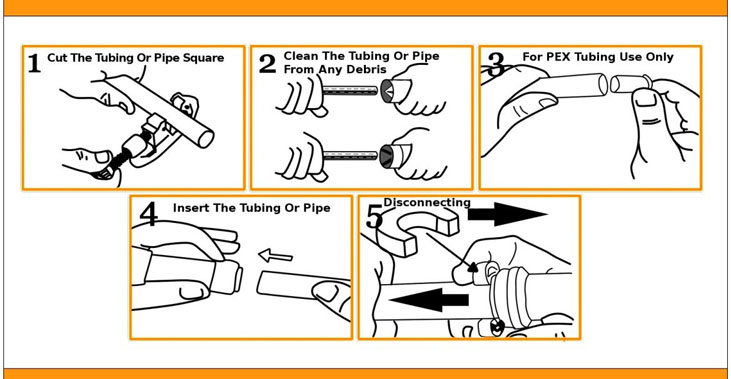 1 Cut The Tubing Or Pipe Square

2 Clean The Tubing Or Pipe From Any Debris

3 For PEX Tubing Use Only

4 Insert The Tubing Or Pipe

5 Disconnecting